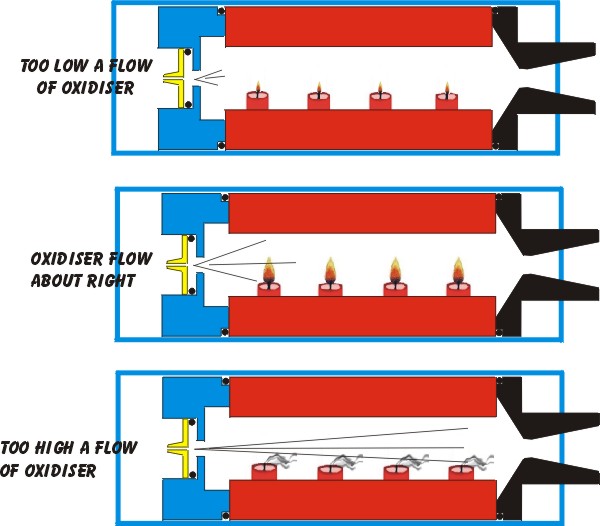 TOO LOW A FLOW OF OXIDISER

OXIDISER FLOW ABOUT RIGHT

TOO HIGH A FLOW OF OXIDISER